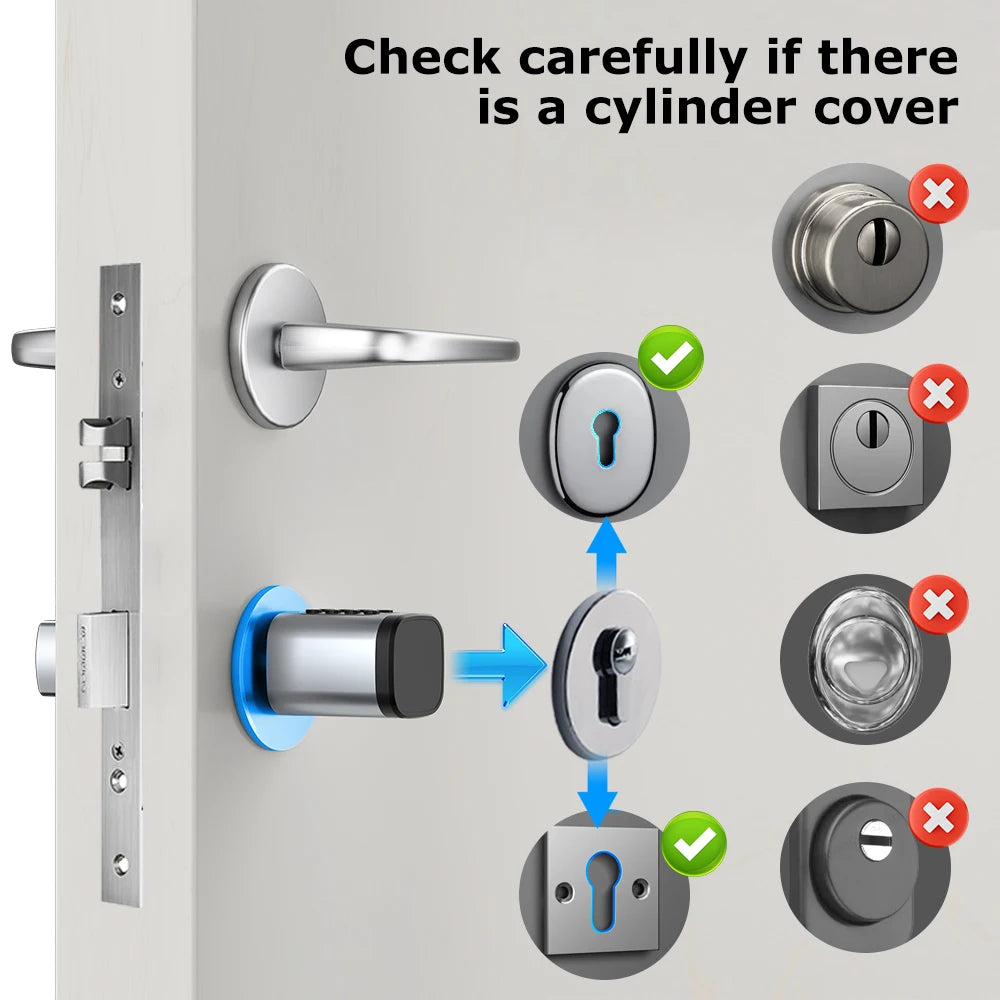 Check carefully if there is a cylinder cover